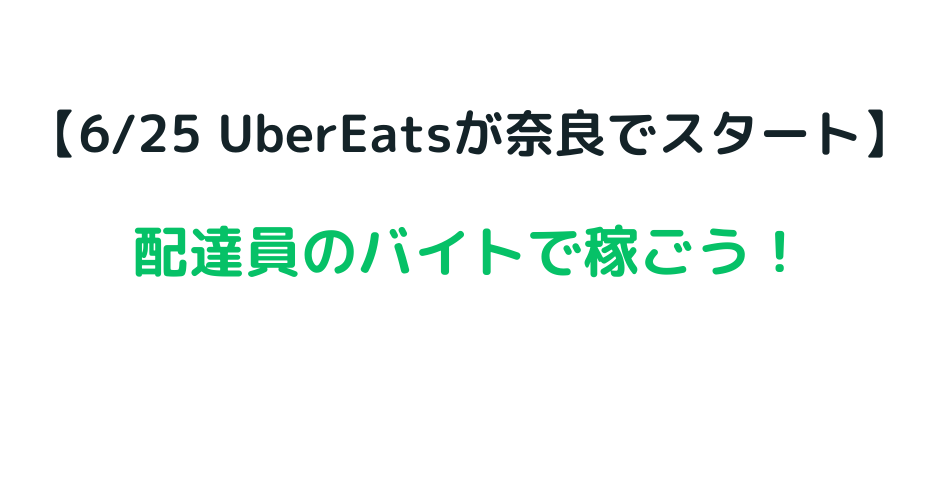 【6/25 UberEatsが奈良でスタート】

配達員のバイトで稼ごう！